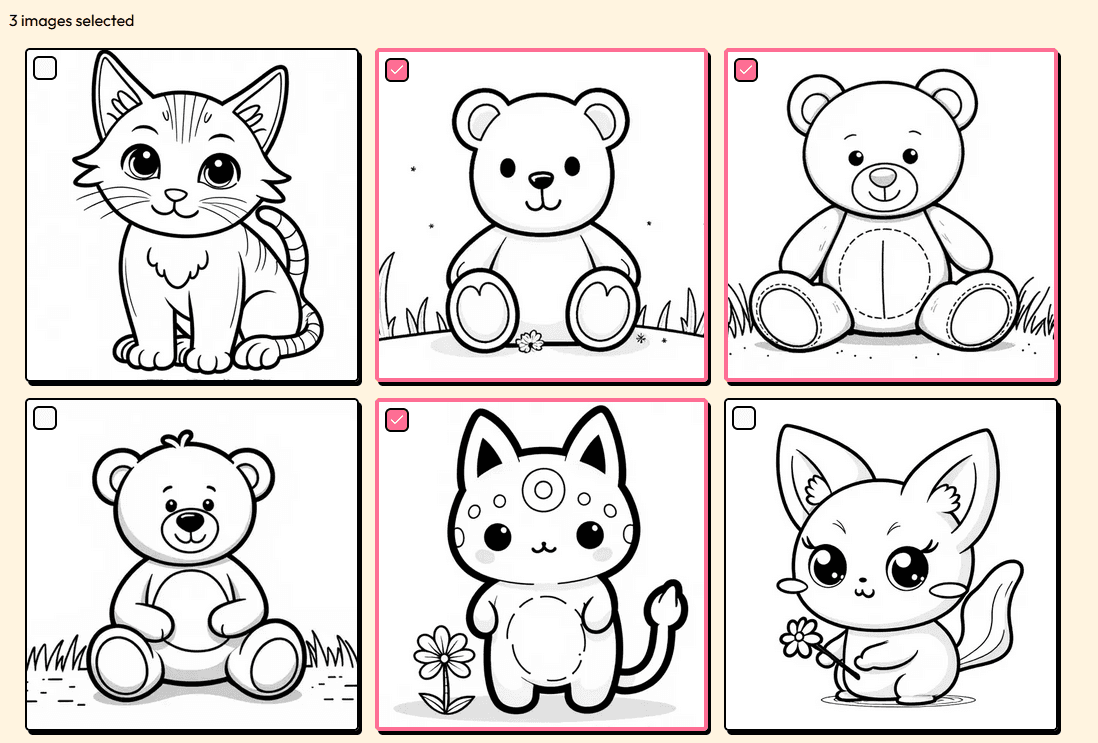 3 images selected